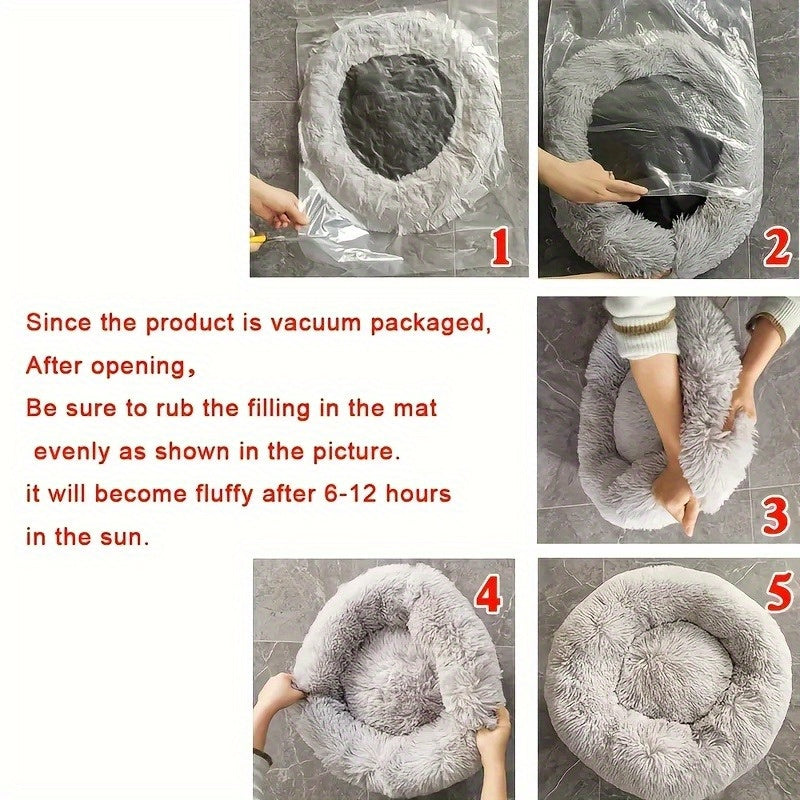 1

2

Since the product is vacuum packaged,
After opening,
Be sure to rub the filling in the mat
evenly as shown in the picture.
it will become fluffy after 6-12 hours
in the sun.

3

4

5